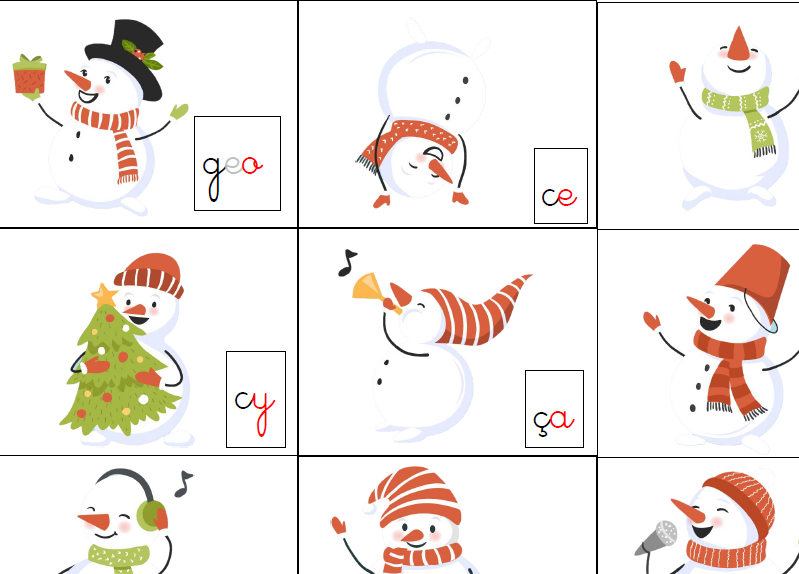 geo

ce

cy

ça